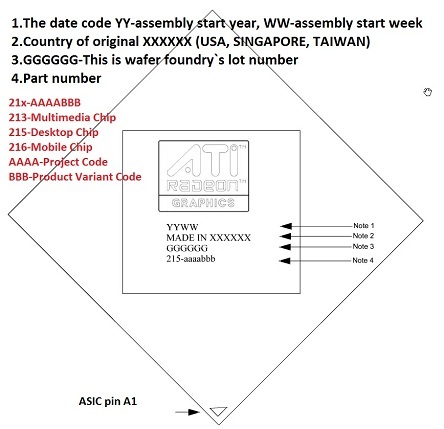 1.The date code YY-assembly start year, WW-assembly start week
2.Country of original XXXXXX (USA, SINGAPORE, TAIWAN)
3.GGGGGG-This is wafer foundry`s lot number
4.Part number

21x-AAAABBB
213-Multimedia Chip
215-Desktop Chip
216-Mobile Chip
AAAA-Project Code
BBB-Product Variant Code

ATI™
RADEON™
GRAPHICS

YYWW
MADE IN XXXXXX
GGGGGG
215-aaaabbb

Note 1
Note 2
Note 3
Note 4

ASIC pin A1