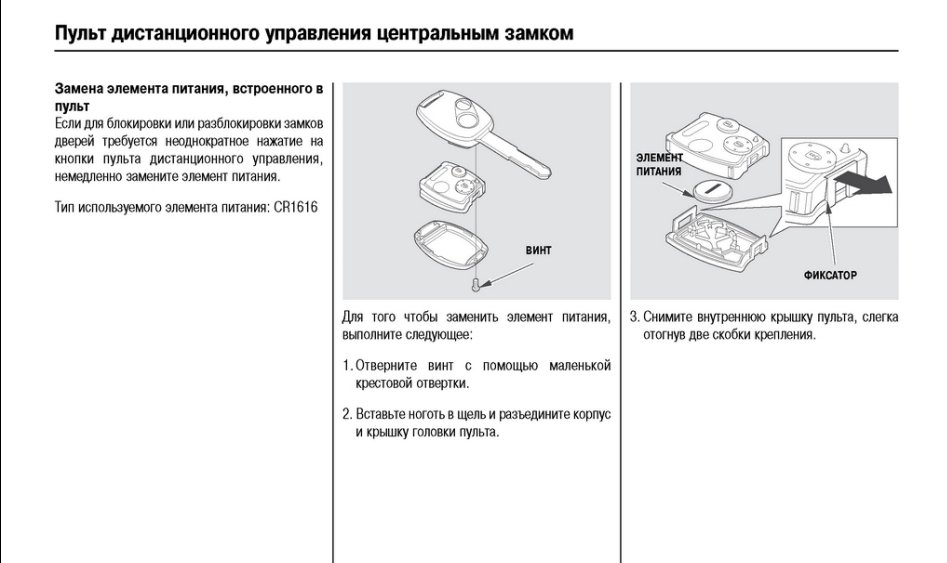 Пульт дистанционного управления центральным замком

Замена элемента питания, встроенного в пульт
Если для блокировки или разблокировки замков дверей требуется неоднократное нажатие на кнопки пульта дистанционного управления, немедленно замените элемент питания.

Тип используемого элемента питания: CR1616

ВИНТ

Для того чтобы заменить элемент питания, выполните следующее:

1. Отверните винт с помощью маленькой крестовой отвертки.

2. Вставьте ноготь в щель и разъедините корпус и крышку головки пульта.

ЭЛЕМЕНТ ПИТАНИЯ

ФИКСАТОР

3. Снимите внутреннюю крышку пульта, слегка отогнув две скобки крепления.