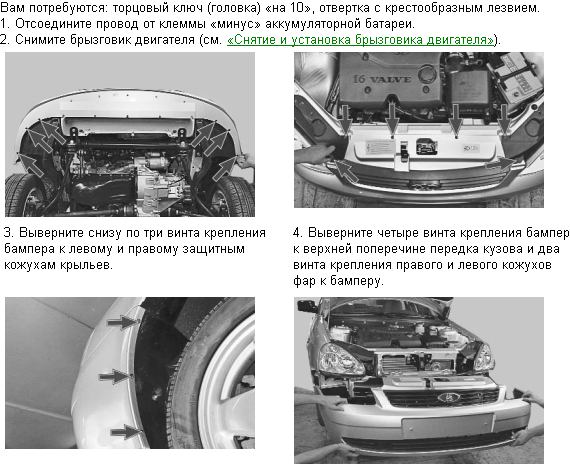 Вам потребуются: торцовый ключ (головка) «на 10», отвертка с крестообразным лезвием.
1. Отсоедините провод от клеммы «минус» аккумуляторной батареи.
2. Снимите брызговик двигателя (см. «Снятие и установка брызговика двигателя»).

16 VALVE

3. Выверните снизу по три винта крепления бампера к левому и правому защитным кожухам крыльев.

4. Выверните четыре винта крепления бампер к верхней поперечине передка кузова и два винта крепления правого и левого кожухов фар к бамперу.